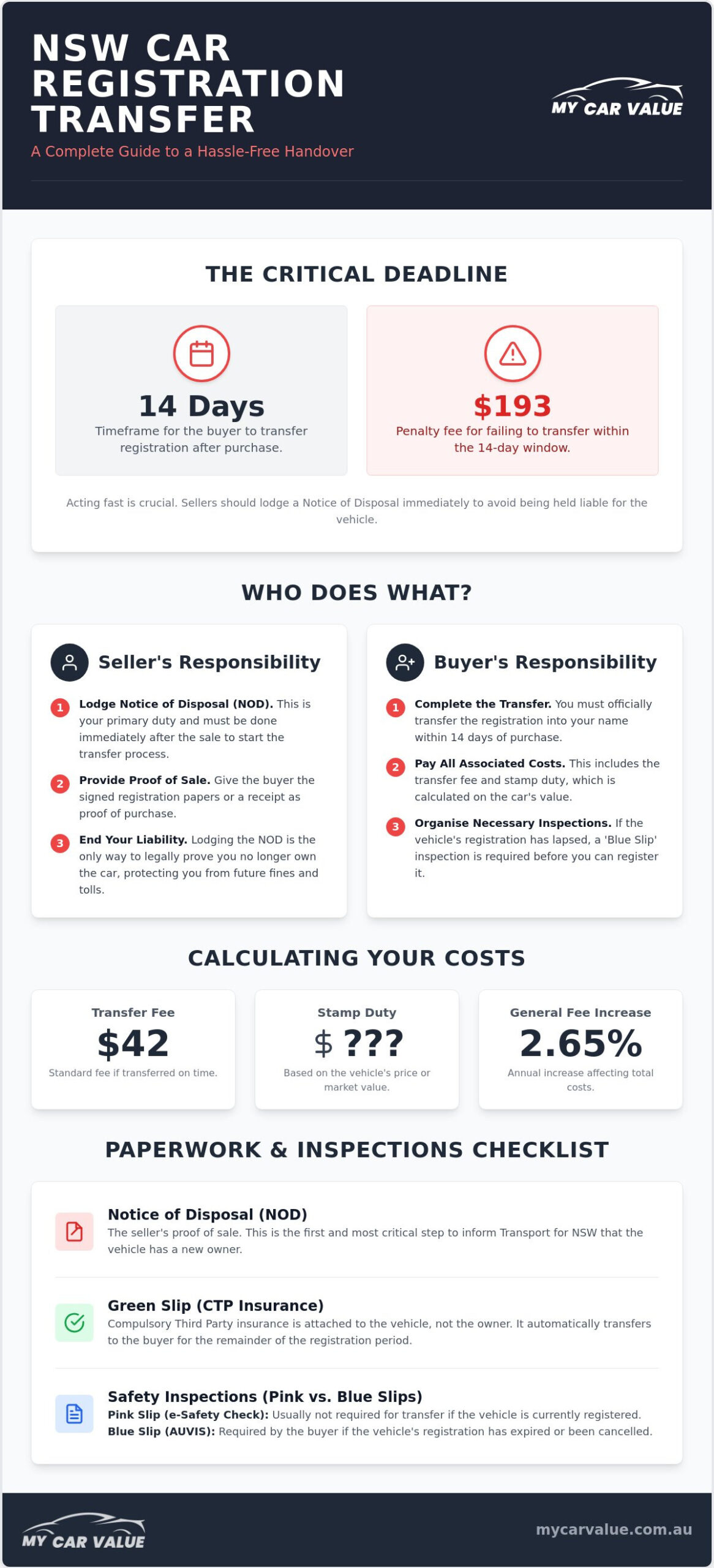 NSW CAR REGISTRATION TRANSFER

A Complete Guide to a Hassle-Free Handover

MY CAR VALUE

THE CRITICAL DEADLINE

14 Days

Timeframe for the buyer to transfer registration after purchase.

$193

Penalty fee for failing to transfer within the 14-day window.

Acting fast is crucial. Sellers should lodge a Notice of Disposal immediately to avoid being held liable for the vehicle.

WHO DOES WHAT?

Seller's Responsibility

1 Lodge Notice of Disposal (NOD). This is your primary duty and must be done immediately after the sale to start the transfer process.

2 Provide Proof of Sale. Give the buyer the signed registration papers or a receipt as proof of purchase.

3 End Your Liability. Lodging the NOD is the only way to legally prove you no longer own the car, protecting you from future fines and tolls.

Buyer's Responsibility

1 Complete the Transfer. You must officially transfer the registration into your name within 14 days of purchase.

2 Pay All Associated Costs. This includes the transfer fee and stamp duty, which is calculated on the car's value.

3 Organise Necessary Inspections. If the vehicle's registration has lapsed, a 'Blue Slip' inspection is required before you can register it.

CALCULATING YOUR COSTS

Transfer Fee
$42
Standard fee if transferred on time.

Stamp Duty
$ ???
Based on the vehicle's price or market value.

General Fee Increase
2.65%
Annual increase affecting total costs.

PAPERWORK & INSPECTIONS CHECKLIST

Notice of Disposal (NOD)
The seller's proof of sale. This is the first and most critical step to inform Transport for NSW that the vehicle has a new owner.

Green Slip (CTP Insurance)
Compulsory Third Party insurance is attached to the vehicle, not the owner. It automatically transfers to the buyer for the remainder of the registration period.

Safety Inspections (Pink vs. Blue Slips)
Pink Slip (e-Safety Check): Usually not required for transfer if the vehicle is currently registered.
Blue Slip (AUVIS): Required by the buyer if the vehicle's registration has expired or been cancelled.

MY CAR VALUE

mycarvalue.com.au